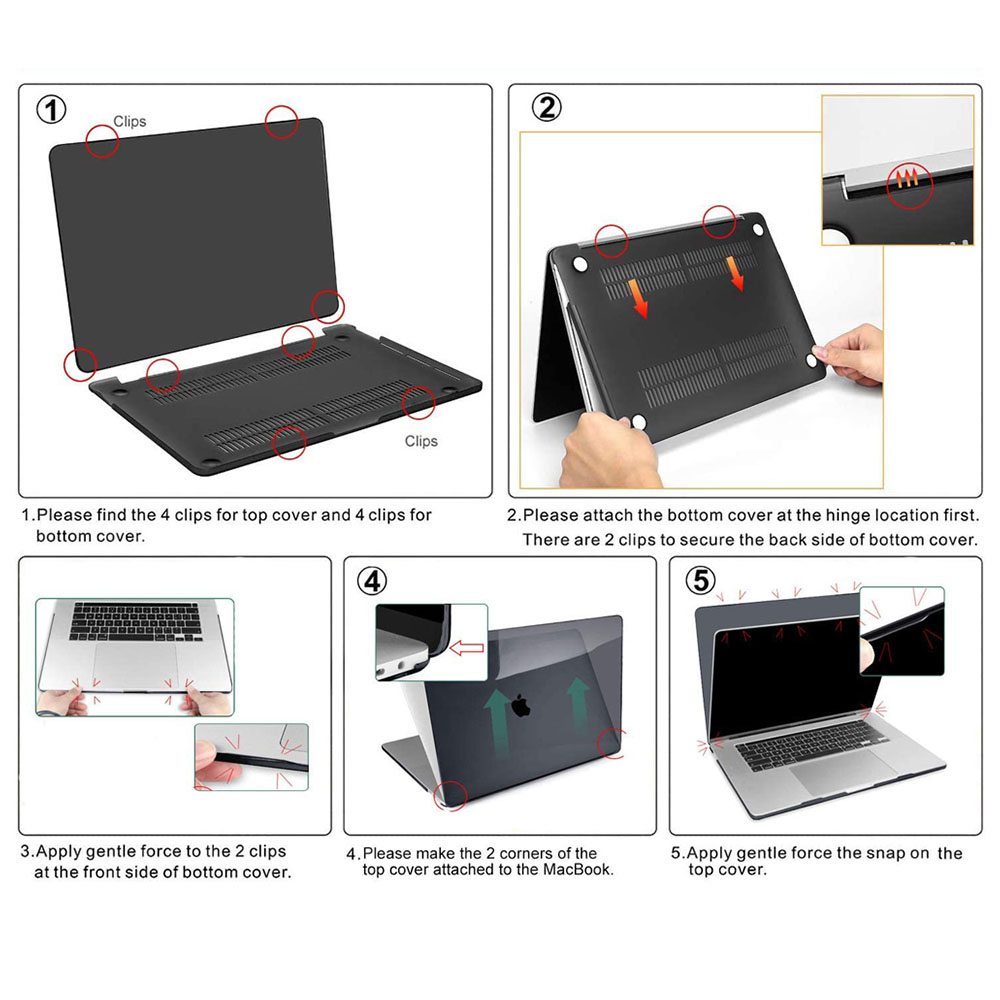 ①

Clips

Clips

1.Please find the 4 clips for top cover and 4 clips for bottom cover.

②

2.Please attach the bottom cover at the hinge location first. There are 2 clips to secure the back side of bottom cover.

3.Apply gentle force to the 2 clips at the front side of bottom cover.

④

4.Please make the 2 corners of the top cover attached to the MacBook.

⑤

5.Apply gentle force the snap on the top cover.