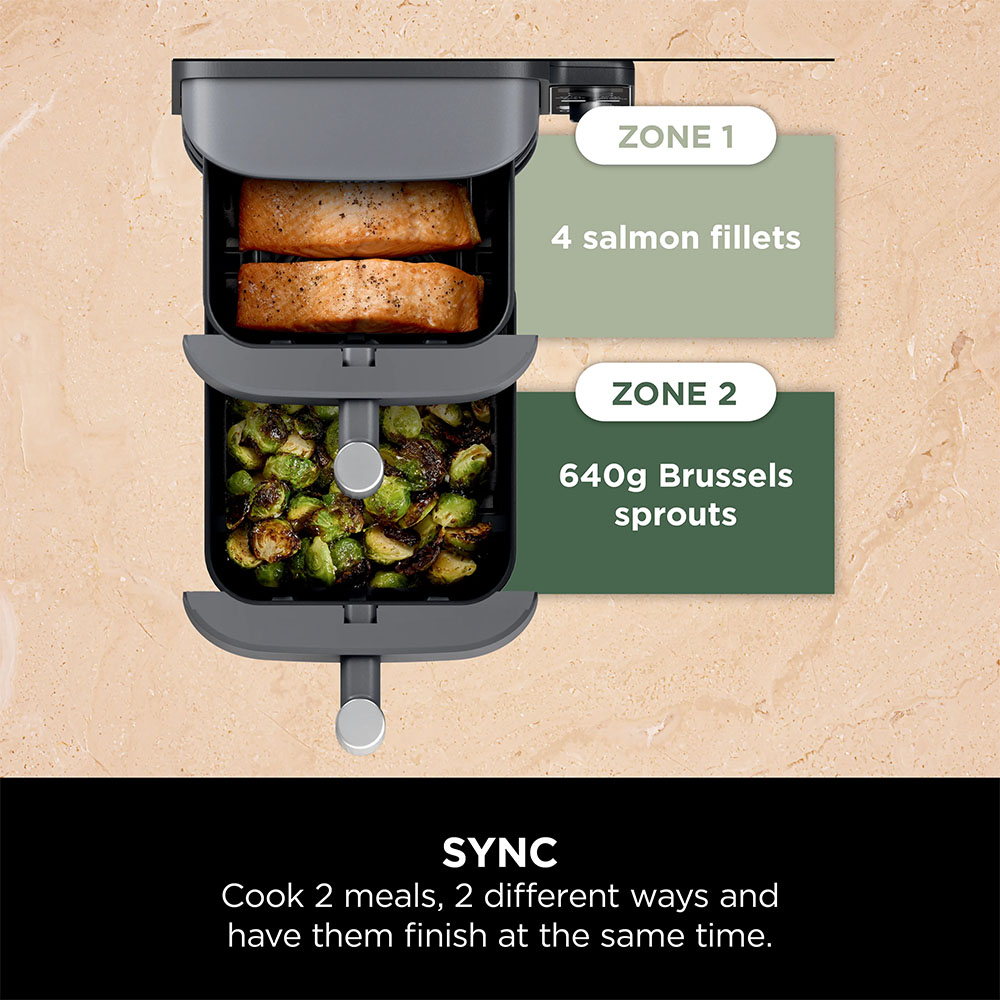 ZONE 1

4 salmon fillets

ZONE 2

640g Brussels sprouts

SYNC

Cook 2 meals, 2 different ways and have them finish at the same time.